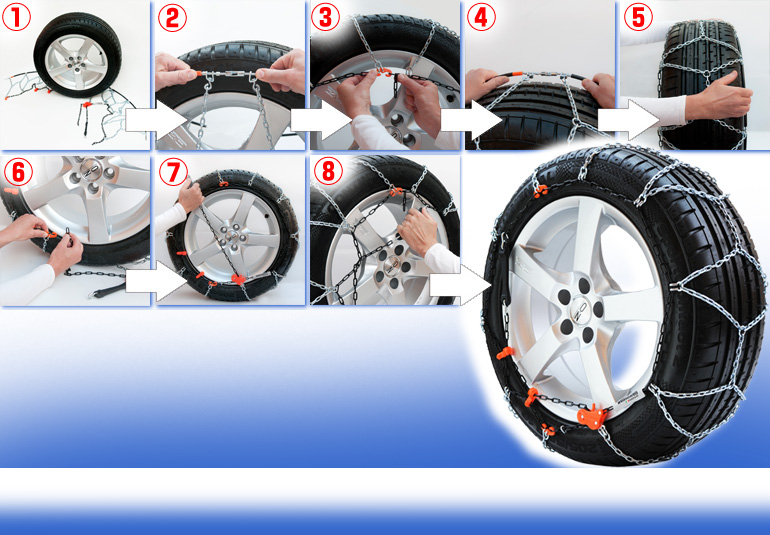 1
2
3
4
5
6
7
8